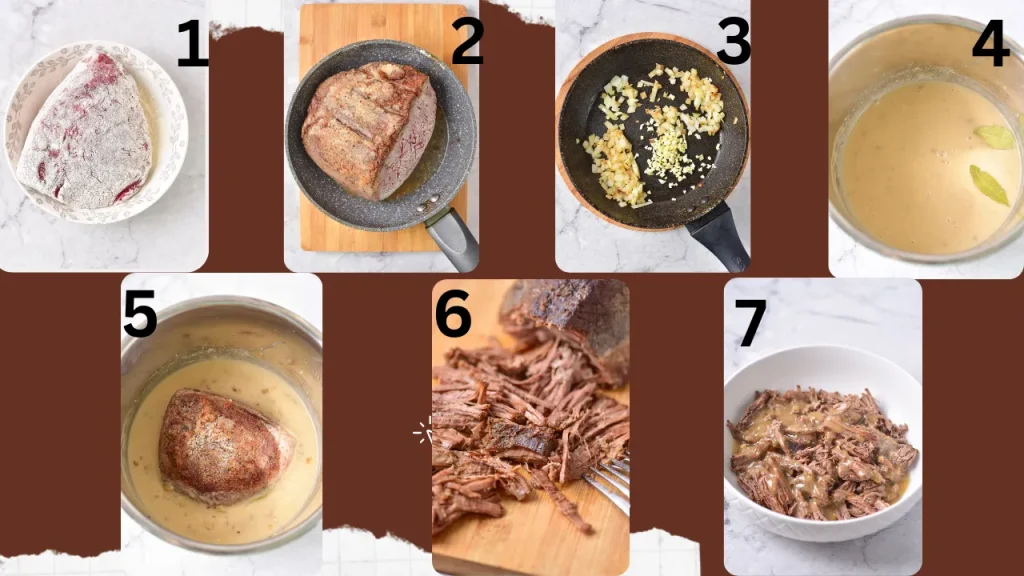 1

2

3

4

5

6

7